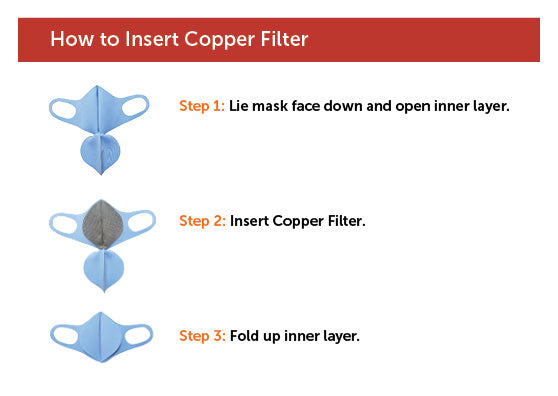 How to Insert Copper Filter

Step 1: Lie mask face down and open inner layer.

Step 2: Insert Copper Filter.

Step 3: Fold up inner layer.